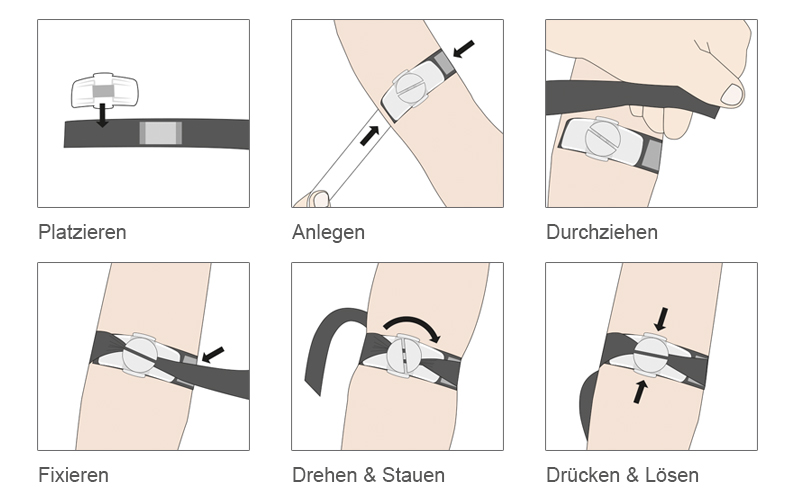 Platzieren

Anlegen

Durchziehen

Fixieren

Drehen & Stauen

Drücken & Lösen